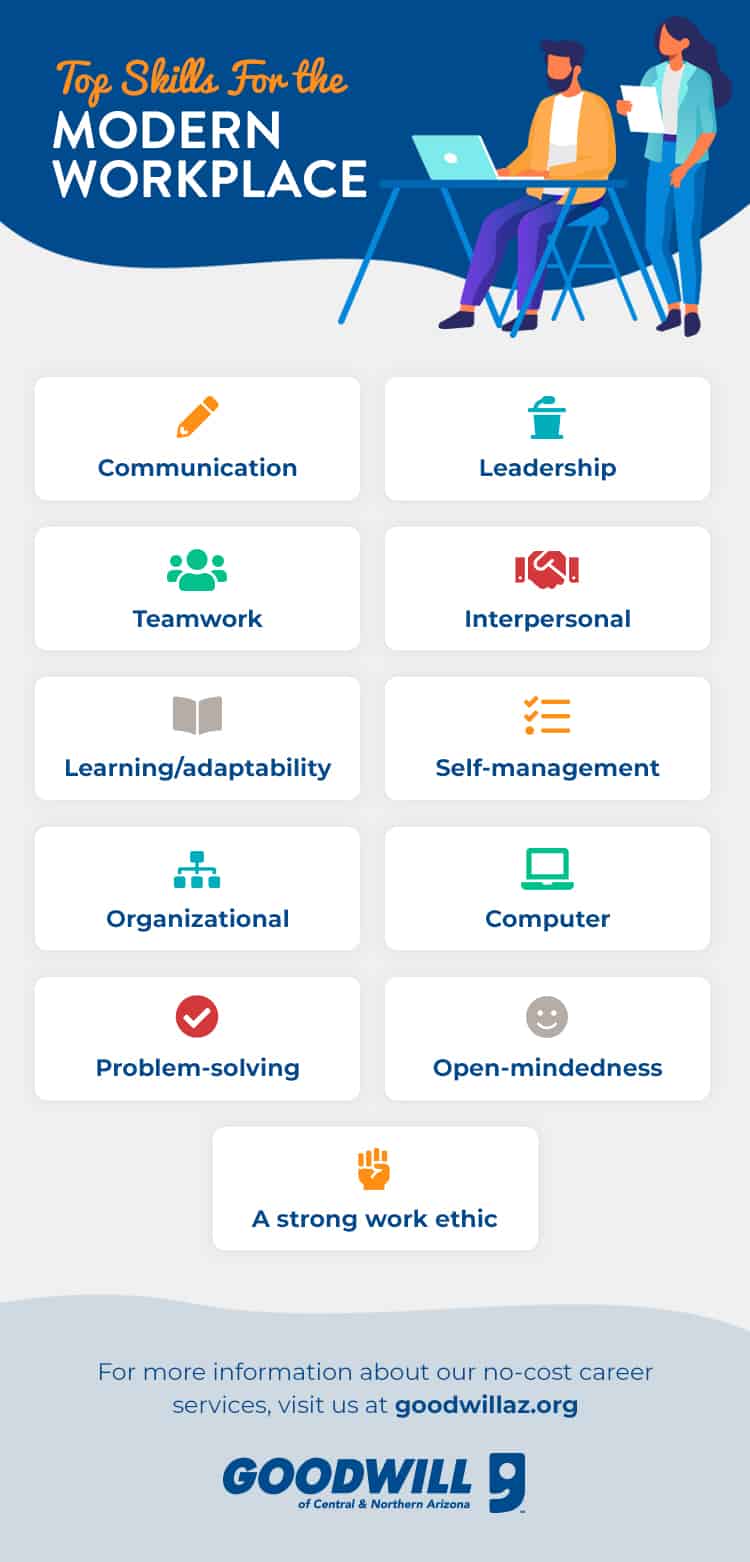 Top Skills For the
MODERN WORKPLACE

Communication

Leadership

Teamwork

Interpersonal

Learning/adaptability

Self-management

Organizational

Computer

Problem-solving

Open-mindedness

A strong work ethic

For more information about our no-cost career services, visit us at goodwillaz.org

GOODWILL
of Central & Northern Arizona